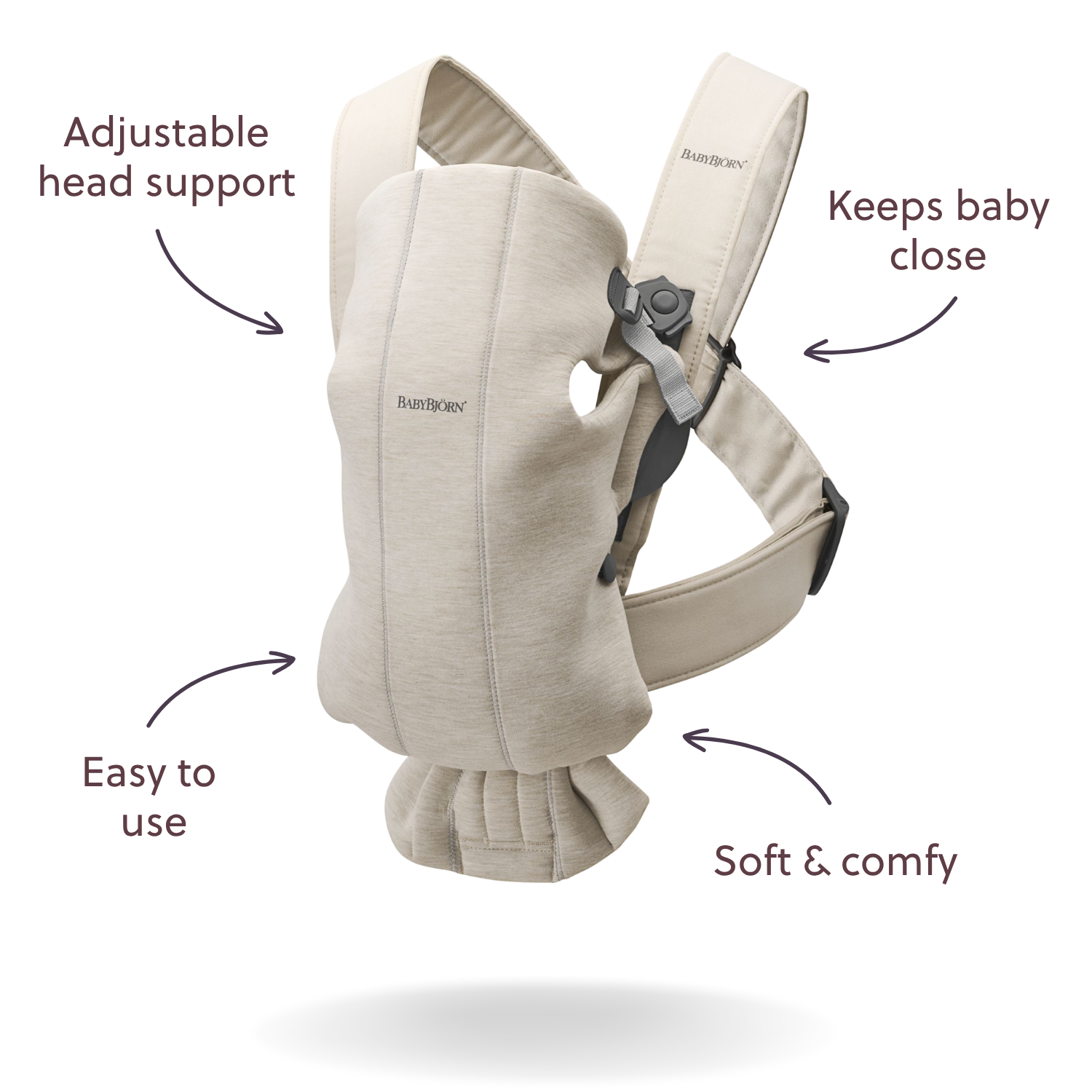 Adjustable head support

BABYBJÖRN

Keeps baby close

BABYBJÖRN

Easy to use

Soft & comfy